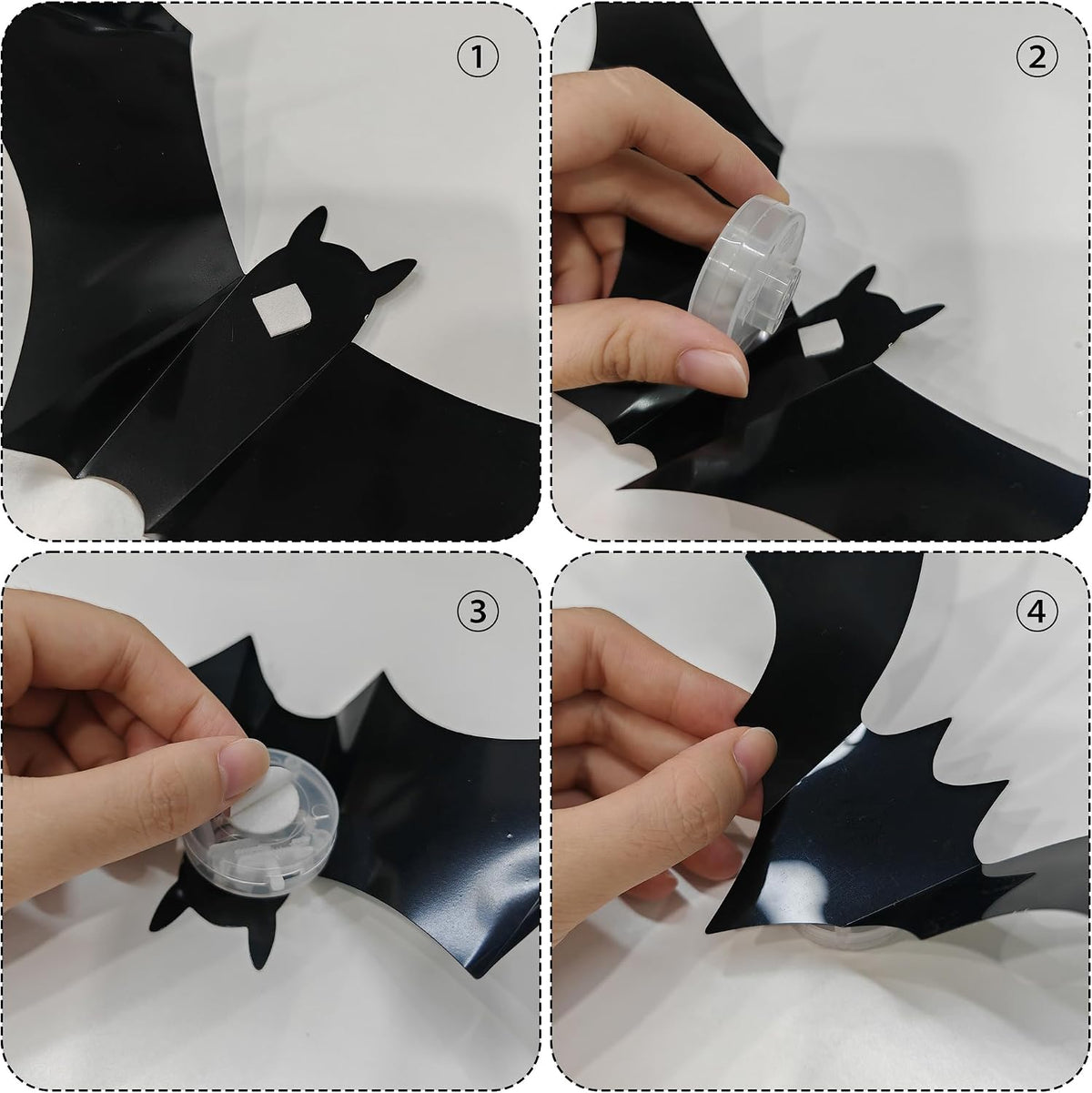 ①

②

③

④